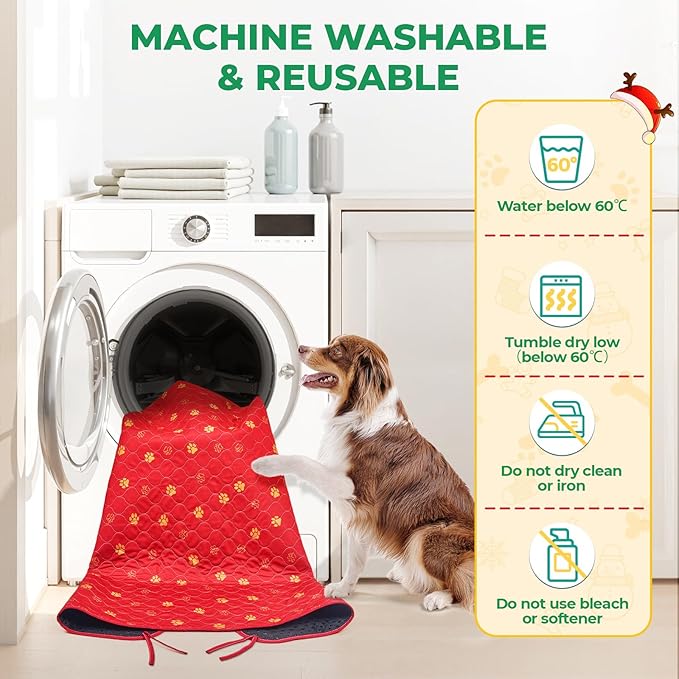 MACHINE WASHABLE & REUSABLE

60°

Water below 60℃

Tumble dry low (below 60℃)

Do not dry clean or iron

Do not use bleach or softener