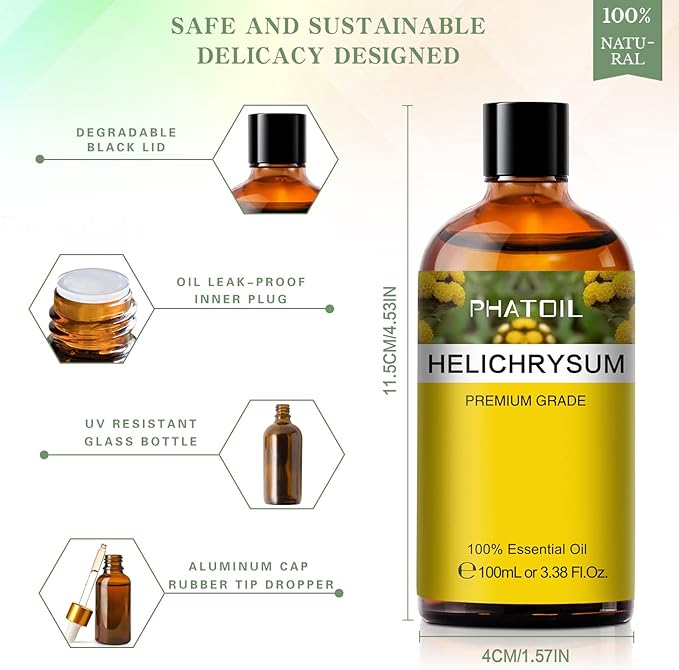 SAFE AND SUSTAINABLE DELICACY DESIGNED

100% NATURAL

DEGRADABLE BLACK LID

OIL LEAK-PROOF INNER PLUG

UV RESISTANT GLASS BOTTLE

ALUMINUM CAP RUBBER TIP DROPPER

11.5CM/4.53IN

PHATOIL

HELICHRYSUM

PREMIUM GRADE

100% Essential Oil

℮100mL or 3.38 Fl.Oz.

4CM/1.57IN