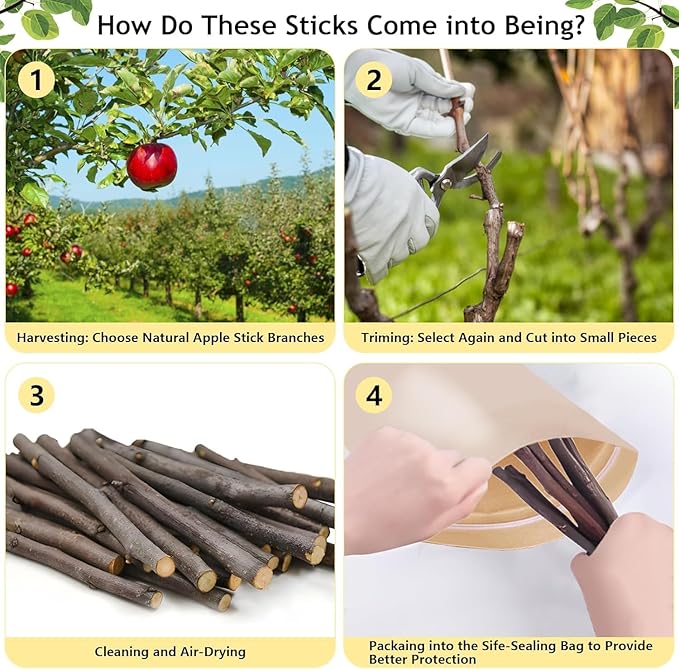 How Do These Sticks Come into Being?

1

Harvesting: Choose Natural Apple Stick Branches

2

Triming: Select Again and Cut into Small Pieces

3

Cleaning and Air-Drying

4

Packaing into the Sife-Sealing Bag to Provide Better Protection