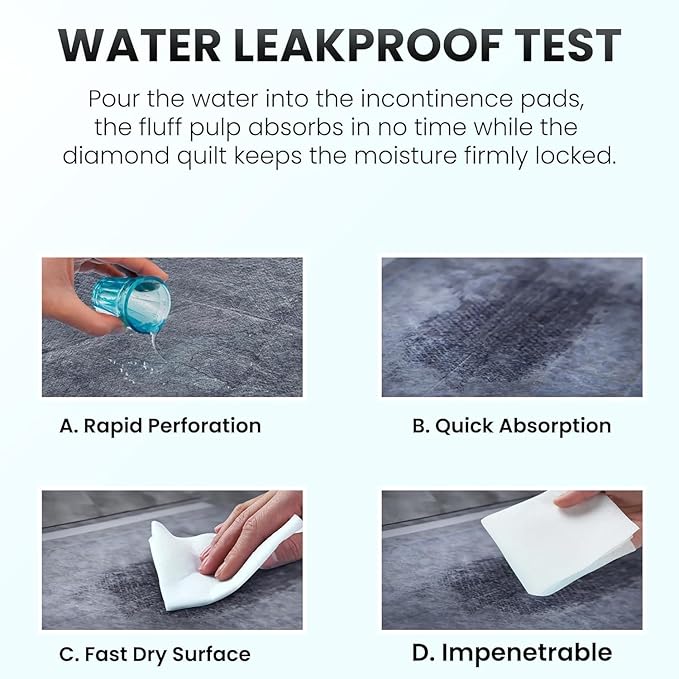 WATER LEAKPROOF TEST

Pour the water into the incontinence pads, the fluff pulp absorbs in no time while the diamond quilt keeps the moisture firmly locked.

A. Rapid Perforation

B. Quick Absorption

C. Fast Dry Surface

D. Impenetrable