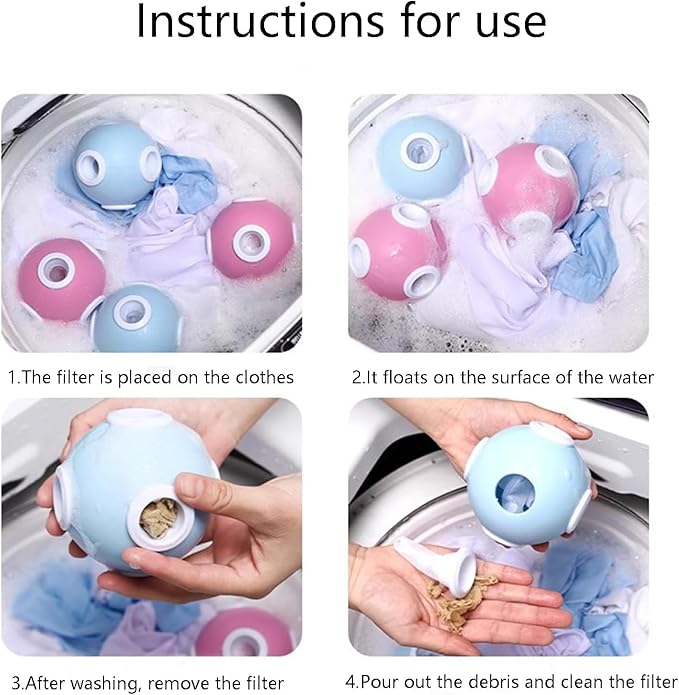 Instructions for use

1.The filter is placed on the clothes

2.It floats on the surface of the water

3.After washing, remove the filter

4.Pour out the debris and clean the filter