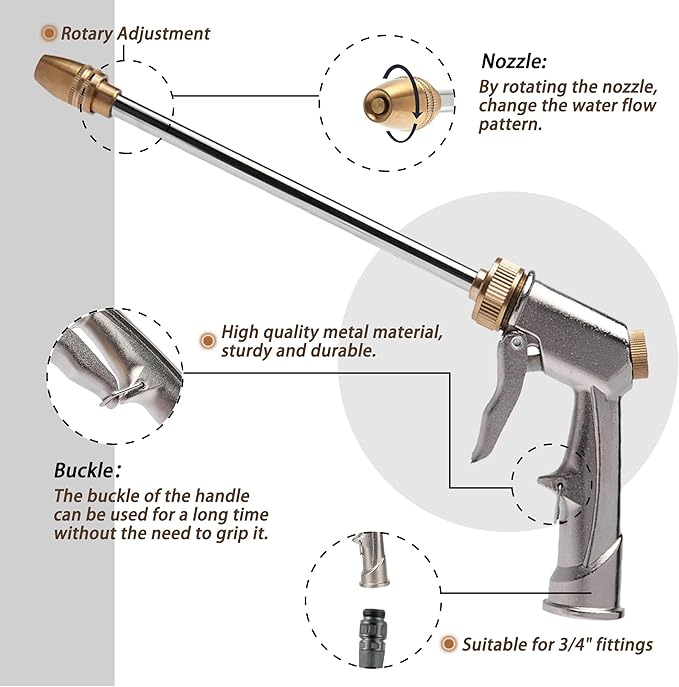 Rotary Adjustment

Nozzle:
By rotating the nozzle, change the water flow pattern.

High quality metal material, sturdy and durable.

Buckle:
The buckle of the handle can be used for a long time without the need to grip it.

Suitable for 3/4" fittings