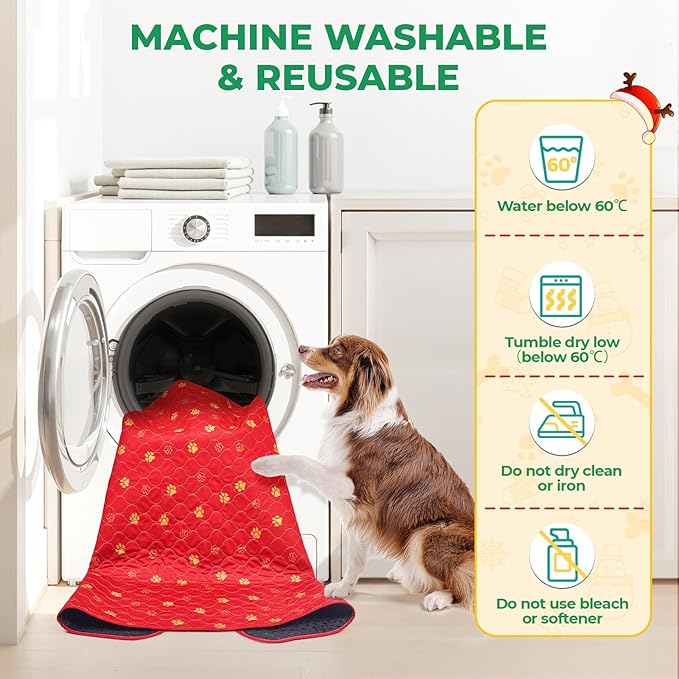 MACHINE WASHABLE & REUSABLE

60°

Water below 60℃

Tumble dry low (below 60℃)

Do not dry clean or iron

Do not use bleach or softener