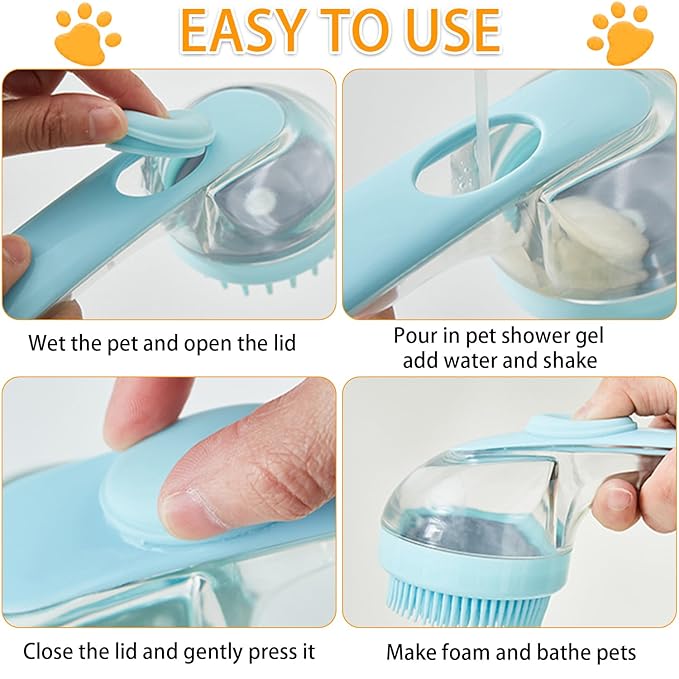 EASY TO USE

Wet the pet and open the lid

Pour in pet shower gel add water and shake

Close the lid and gently press it

Make foam and bathe pets