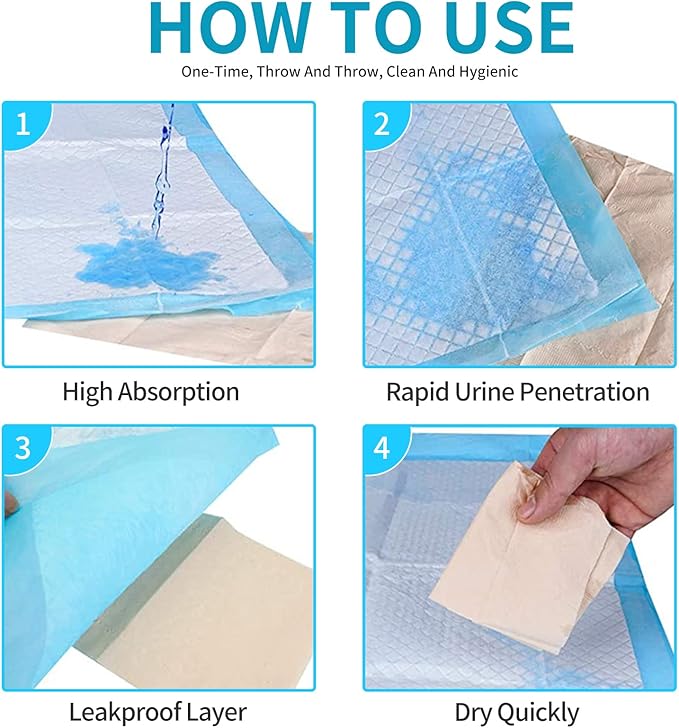 HOW TO USE

One-Time, Throw And Throw, Clean And Hygienic

1

High Absorption

2

Rapid Urine Penetration

3

Leakproof Layer

4

Dry Quickly