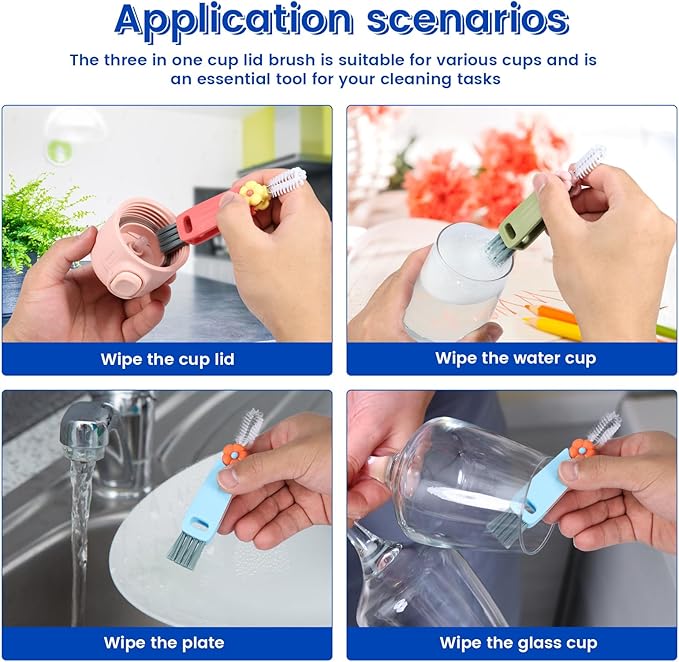 Application scenarios

The three in one cup lid brush is suitable for various cups and is an essential tool for your cleaning tasks

Wipe the cup lid

Wipe the water cup

Wipe the plate

Wipe the glass cup