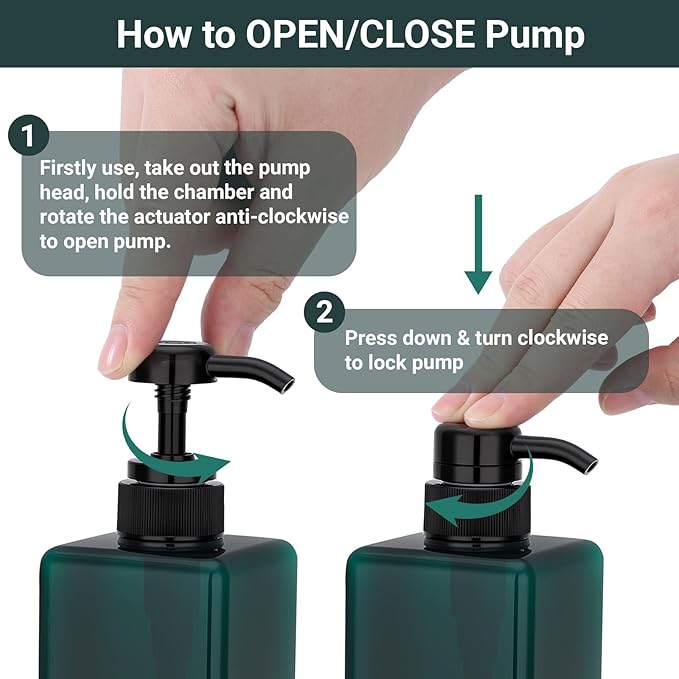 How to OPEN/CLOSE Pump

1

Firstly use, take out the pump head, hold the chamber and rotate the actuator anti-clockwise to open pump.

2

Press down & turn clockwise to lock pump