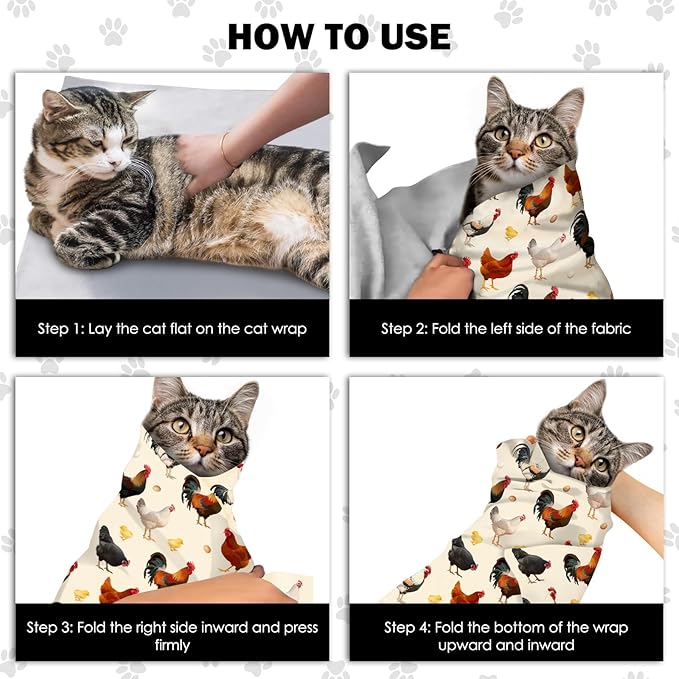 HOW TO USE

Step 1: Lay the cat flat on the cat wrap

Step 2: Fold the left side of the fabric

Step 3: Fold the right side inward and press firmly

Step 4: Fold the bottom of the wrap upward and inward