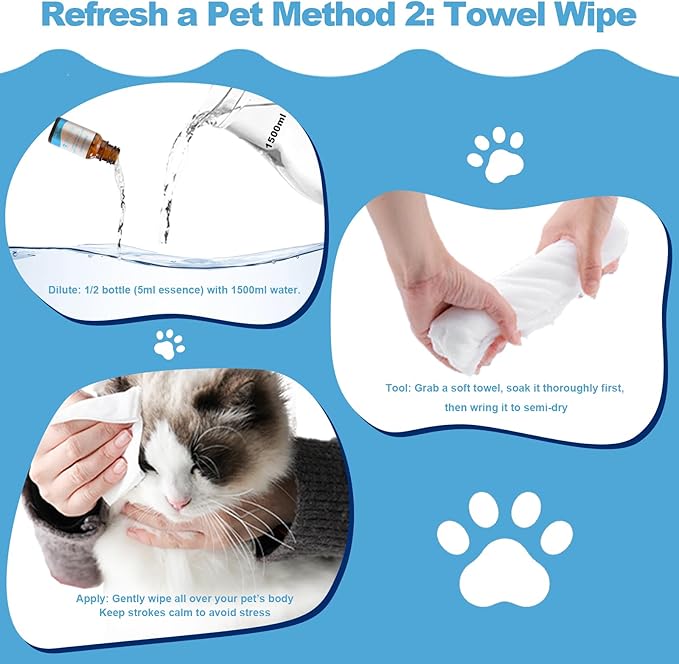 Refresh a Pet Method 2: Towel Wipe

1500ml

Dilute: 1/2 bottle (5ml essence) with 1500ml water.

Tool: Grab a soft towel, soak it thoroughly first, then wring it to semi-dry

Apply: Gently wipe all over your pet's body
Keep strokes calm to avoid stress