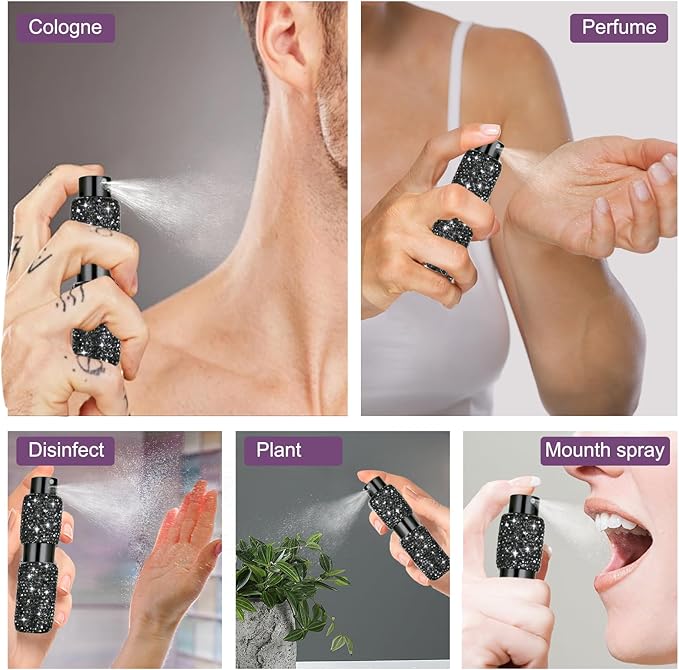 Cologne

Perfume

Disinfect

Plant

Mounth spray