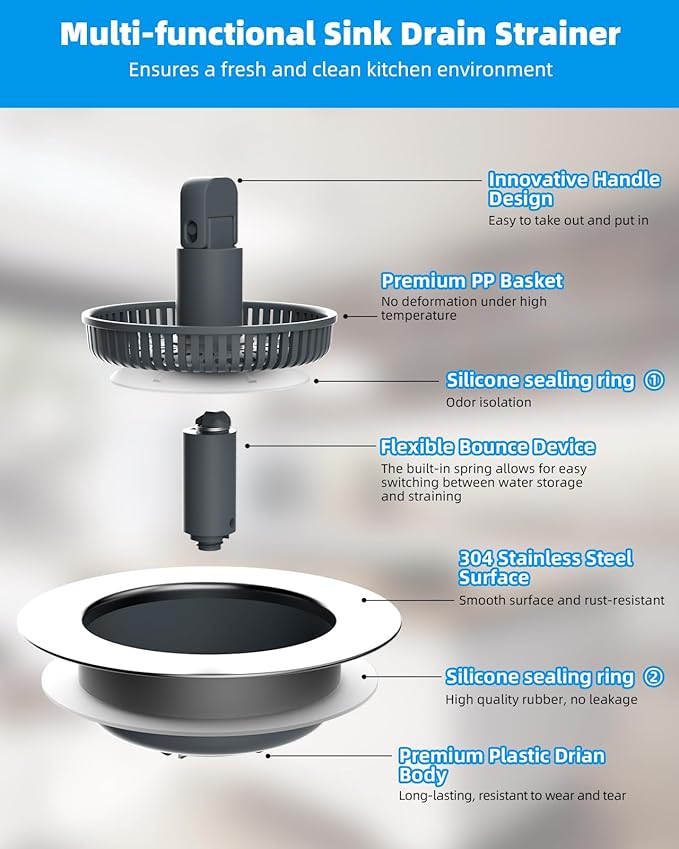 Multi-functional Sink Drain Strainer

Ensures a fresh and clean kitchen environment

Innovative Handle Design

Easy to take out and put in

Premium PP Basket

No deformation under high temperature

Silicone sealing ring ①

Odor isolation

Flexible Bounce Device

The built-in spring allows for easy switching between water storage and straining

304 Stainless Steel Surface

Smooth surface and rust-resistant

Silicone sealing ring ②

High quality rubber, no leakage

Premium Plastic Drian Body

Long-lasting, resistant to wear and tear