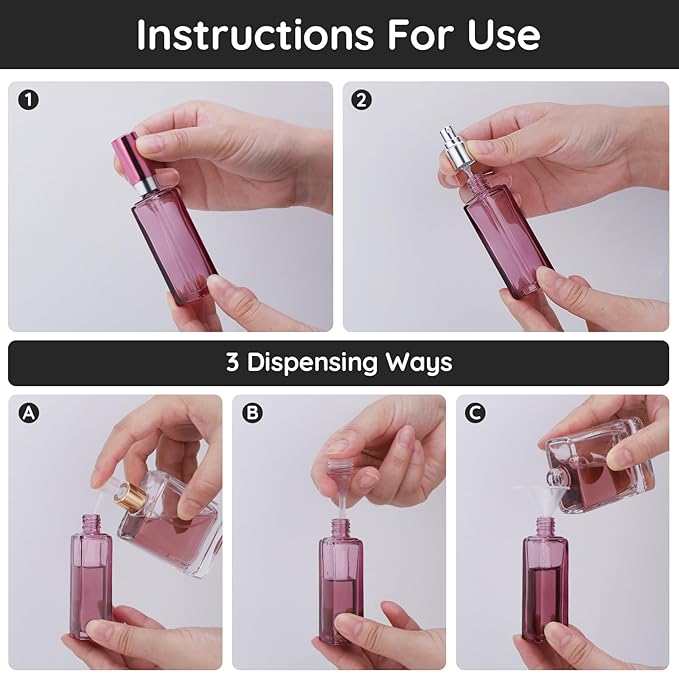 Instructions For Use

1

2

3 Dispensing Ways

A

B

C