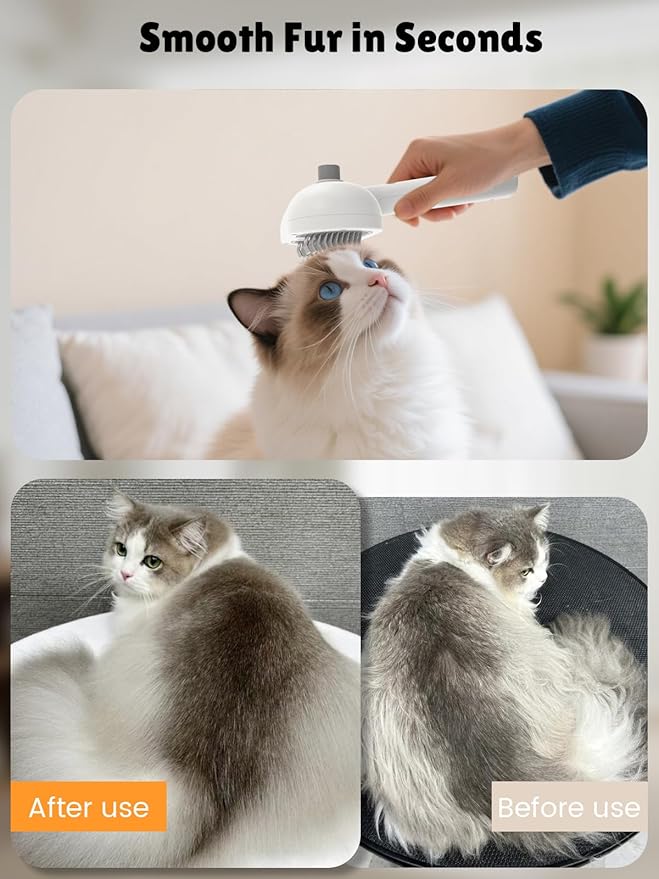 Smooth Fur in Seconds

After use

Before use