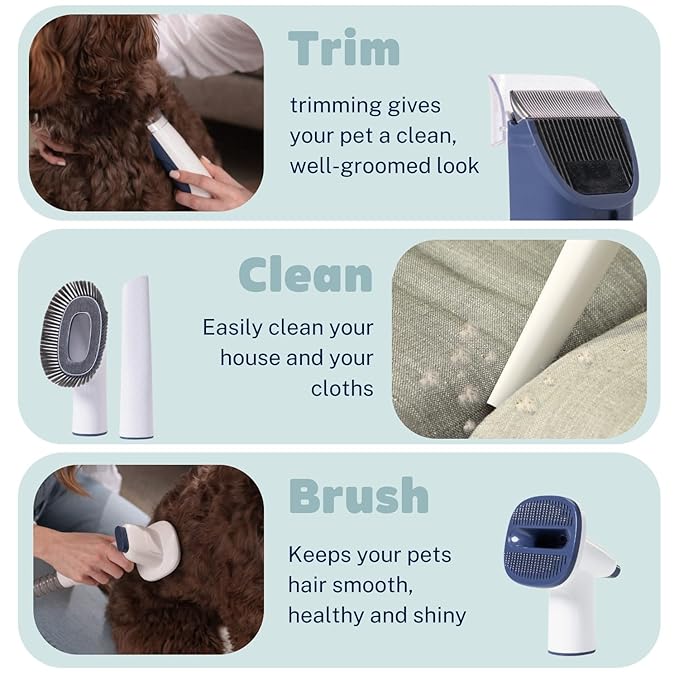 Trim

trimming gives your pet a clean, well-groomed look

Clean

Easily clean your house and your cloths

Brush

Keeps your pets hair smooth, healthy and shiny