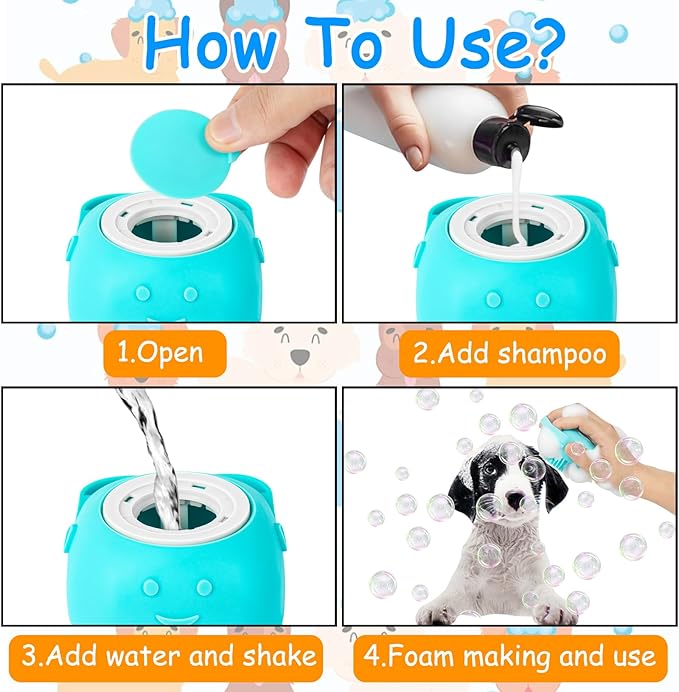 How To Use?

1.Open

2.Add shampoo

3.Add water and shake

4.Foam making and use