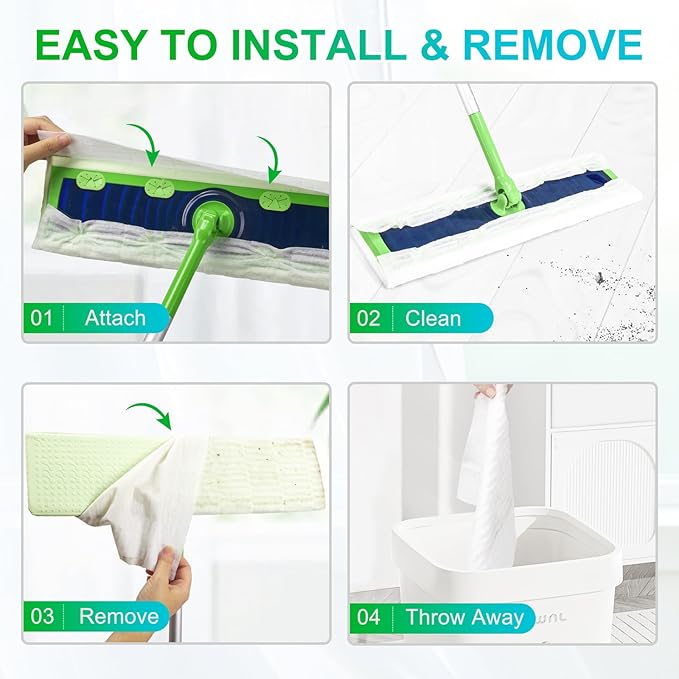 EASY TO INSTALL & REMOVE

01 Attach

02 Clean

03 Remove

04 Throw Away