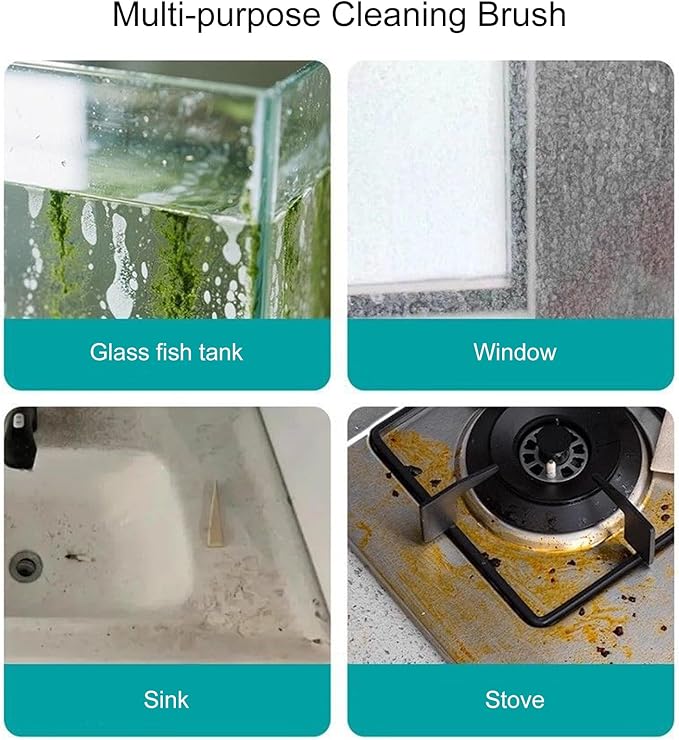 Multi-purpose Cleaning Brush

Glass fish tank

Window

Sink

Stove