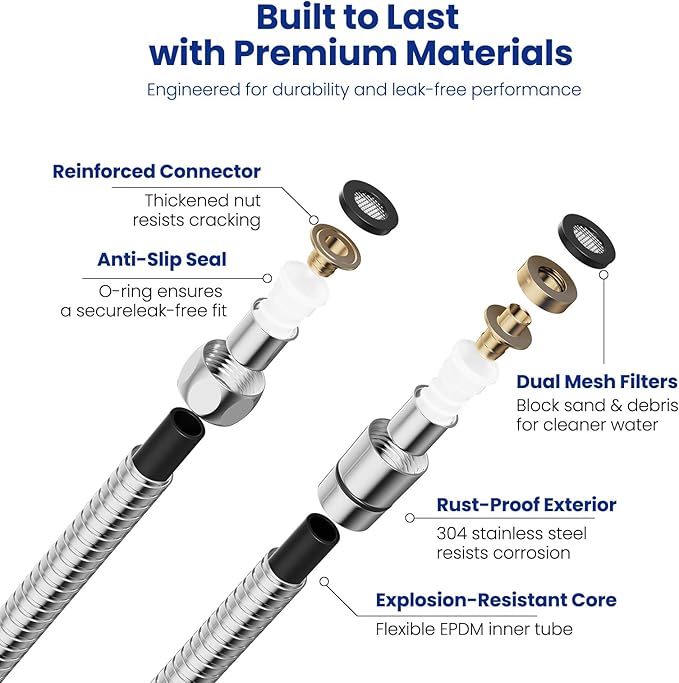 Built to Last with Premium Materials

Engineered for durability and leak-free performance

Reinforced Connector
Thickened nut resists cracking

Anti-Slip Seal
O-ring ensures a secureleak-free fit

Dual Mesh Filters
Block sand & debris for cleaner water

Rust-Proof Exterior
304 stainless steel resists corrosion

Explosion-Resistant Core
Flexible EPDM inner tube