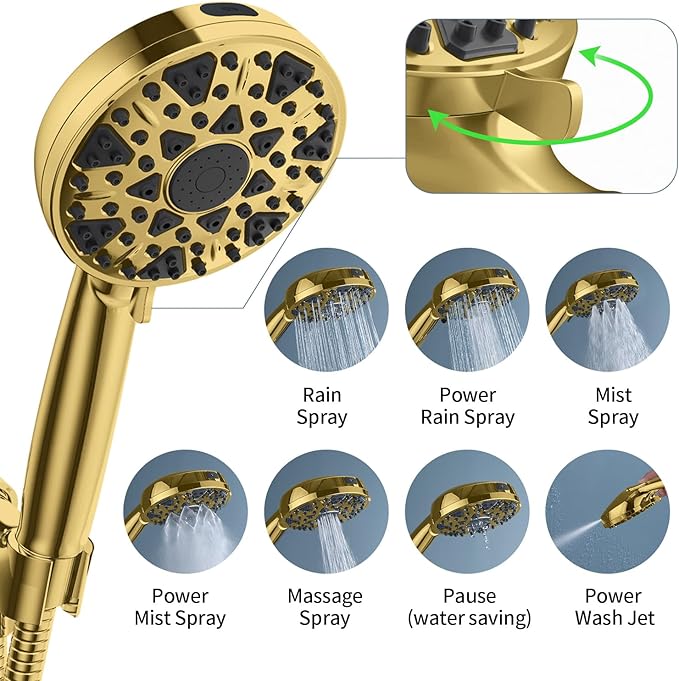 Rain Spray

Power Rain Spray

Mist Spray

Power Mist Spray

Massage Spray

Pause (water saving)

Power Wash Jet