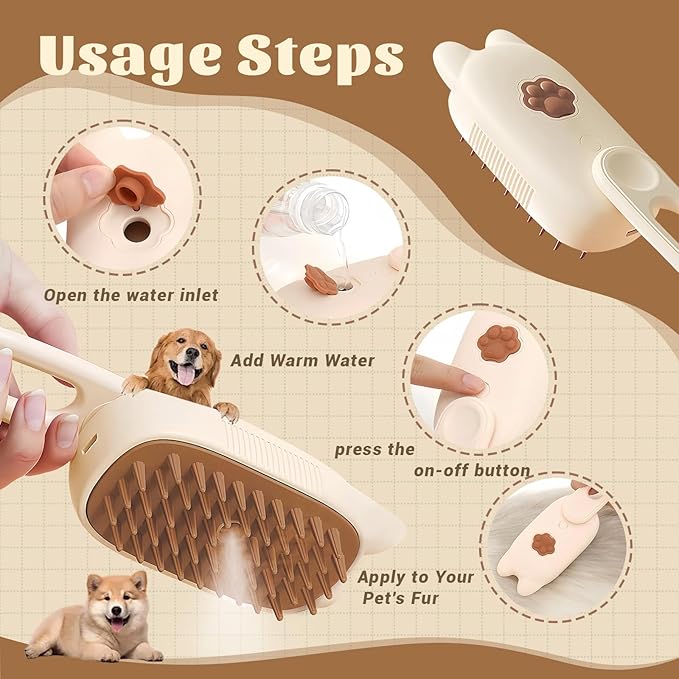 Usage Steps

Open the water inlet

Add Warm Water

press the on-off button

Apply to Your Pet's Fur