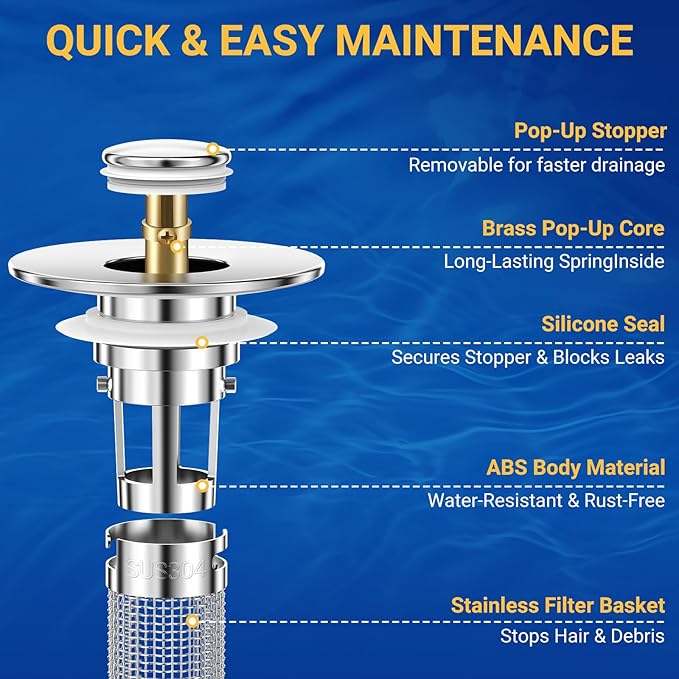 QUICK & EASY MAINTENANCE

Pop-Up Stopper
Removable for faster drainage

Brass Pop-Up Core
Long-Lasting SpringInside

Silicone Seal
Secures Stopper & Blocks Leaks

ABS Body Material
Water-Resistant & Rust-Free

SUS304

Stainless Filter Basket
Stops Hair & Debris