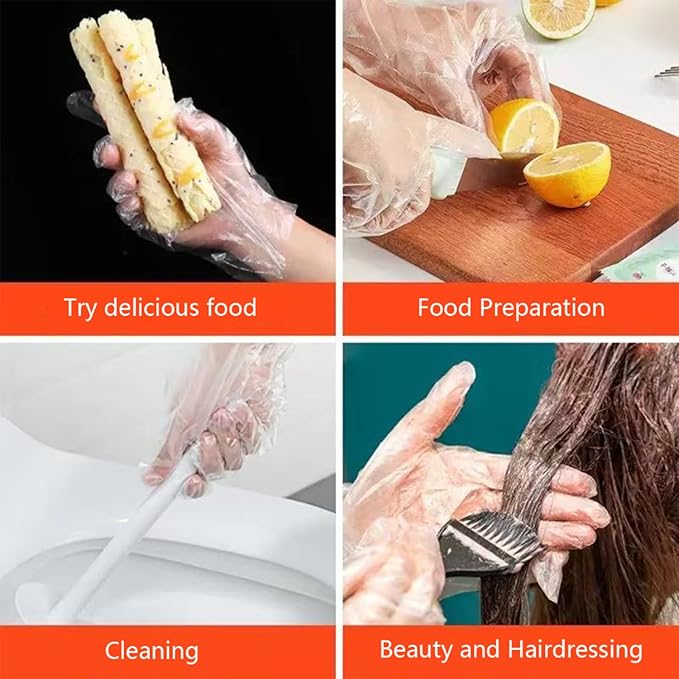 Try delicious food

Food Preparation

Cleaning

Beauty and Hairdressing