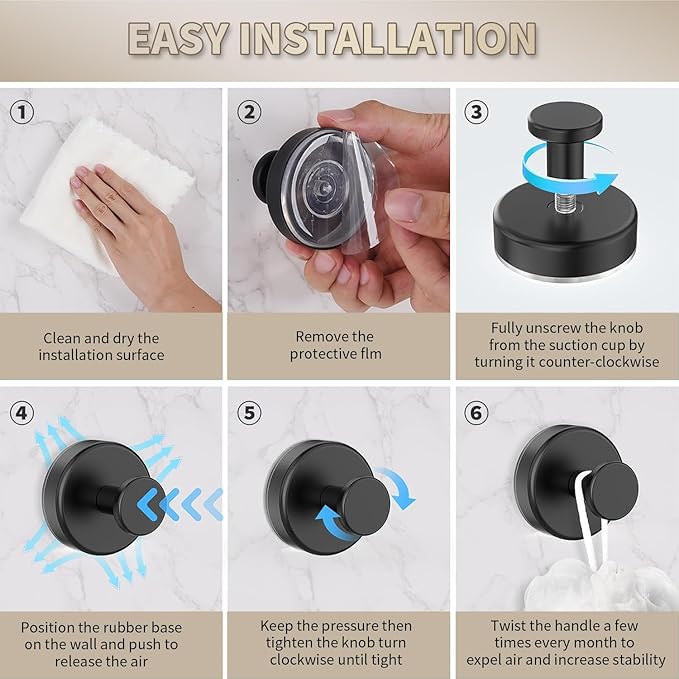 EASY INSTALLATION

①

Clean and dry the installation surface

②

Remove the protective flm

③

Fully unscrew the knob from the suction cup by turning it counter-clockwise

④

Position the rubber base on the wall and push to release the air

⑤

Keep the pressure then tighten the knob turn clockwise until tight

⑥

Twist the handle a few times every month to expel air and increase stability