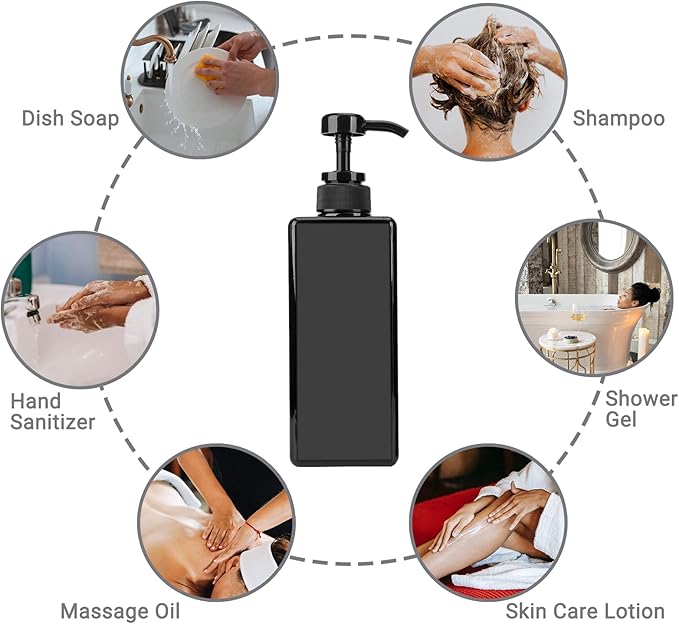 Dish Soap

Shampoo

Hand Sanitizer

Shower Gel

Massage Oil

Skin Care Lotion