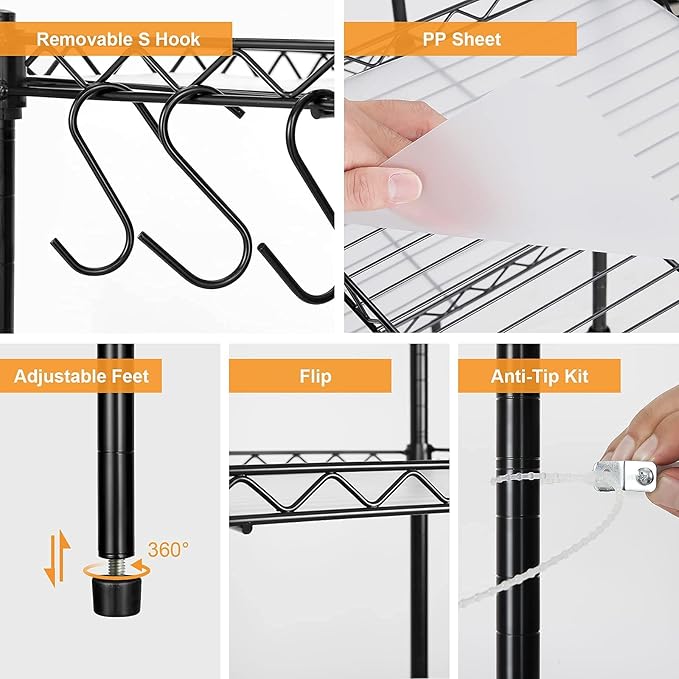 Removable S Hook

PP Sheet

Adjustable Feet

360°

Flip

Anti-Tip Kit