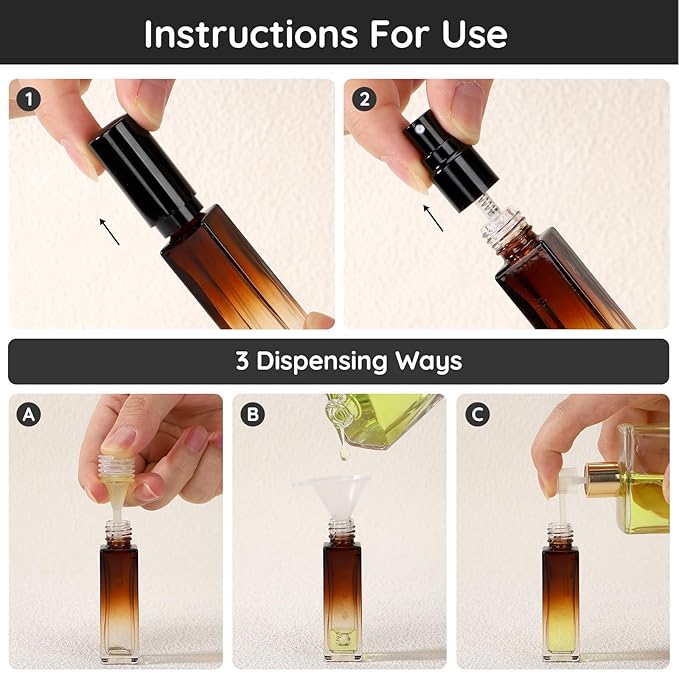 Instructions For Use

1

2

3 Dispensing Ways

A

B

C