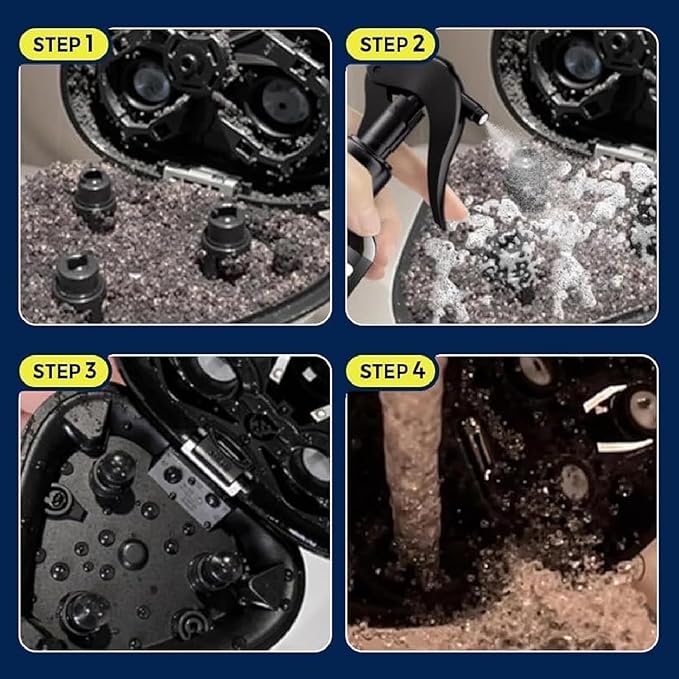 STEP 1

STEP 2

STEP 3

STEP 4