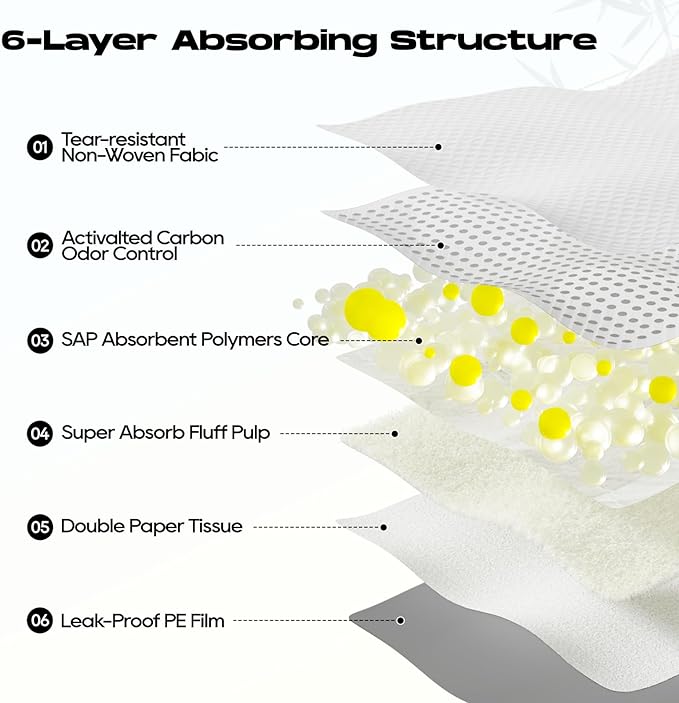 6-Layer Absorbing Structure

01 Tear-resistant Non-Woven Fabic

02 Activalted Carbon Odor Control

03 SAP Absorbent Polymers Core

04 Super Absorb Fluff Pulp

05 Double Paper Tissue

06 Leak-Proof PE Film