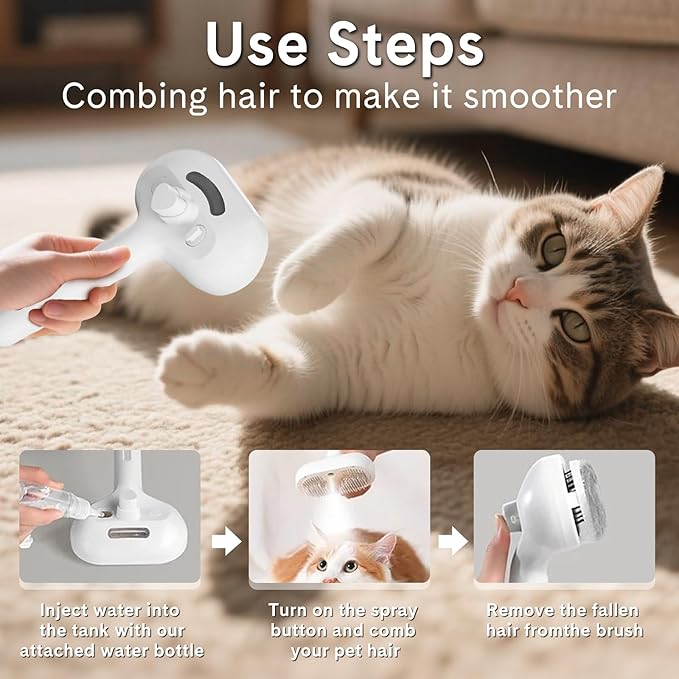 Use Steps
Combing hair to make it smoother

Inject water into the tank with our attached water bottle

Turn on the spray button and comb your pet hair

Remove the fallen hair fromthe brush