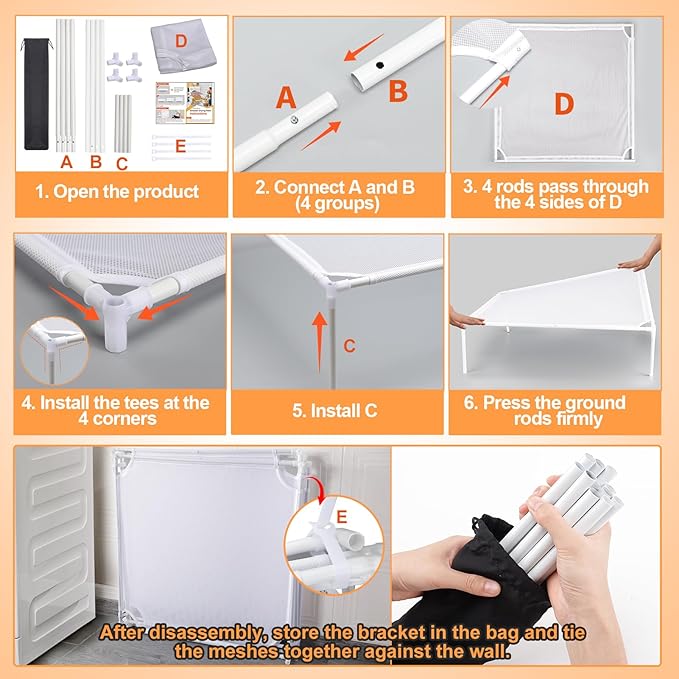 D

A B C

E

1. Open the product

A

B

2. Connect A and B (4 groups)

D

3. 4 rods pass through the 4 sides of D

4. Install the tees at the 4 corners

C

5. Install C

6. Press the ground rods firmly

E

After disassembly, store the bracket in the bag and tie the meshes together against the wall.