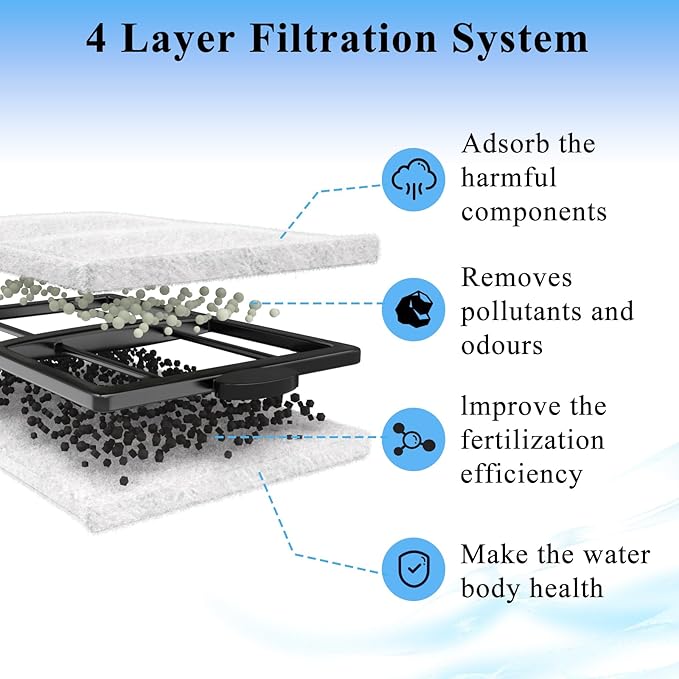 4 Layer Filtration System

Adsorb the harmful components

Removes pollutants and odours

lmprove the fertilization efficiency

Make the water body health