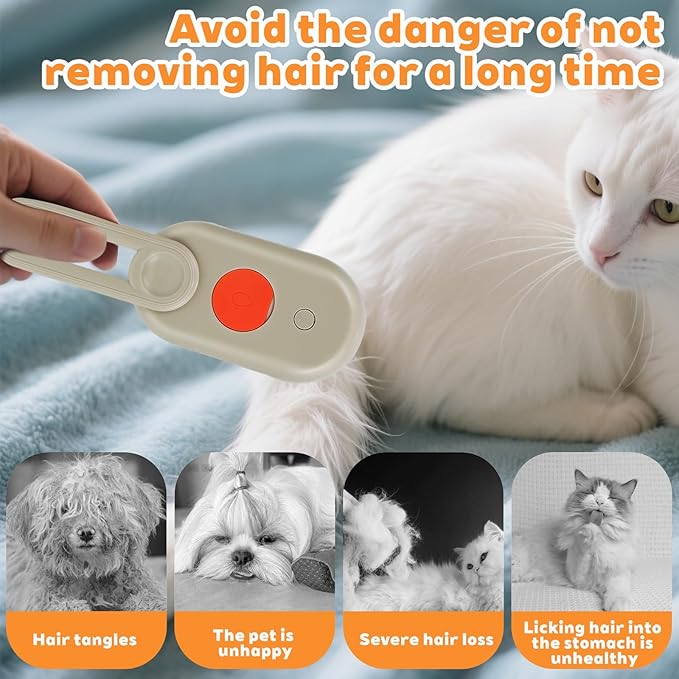 Avoid the danger of not removing hair for a long time

Hair tangles

The pet is unhappy

Severe hair loss

Licking hair into the stomach is unhealthy