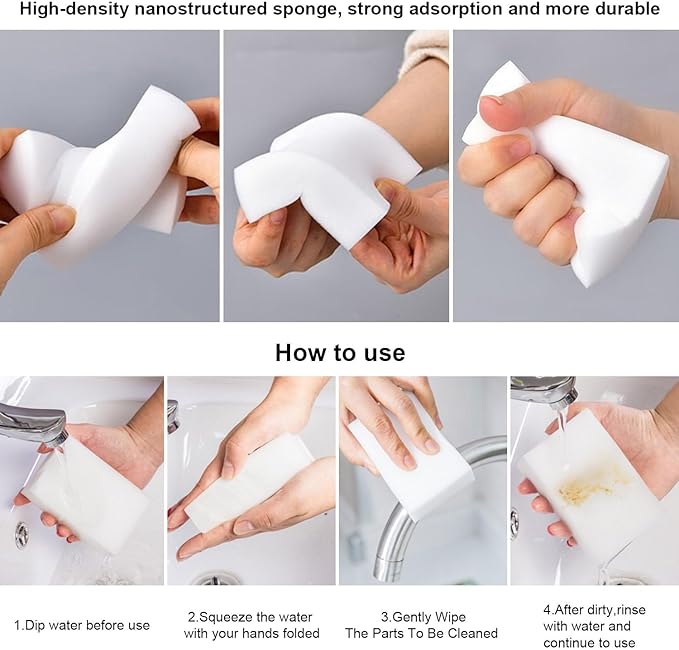 High-density nanostructured sponge, strong adsorption and more durable

How to use

1.Dip water before use

2.Squeeze the water with your hands folded

3.Gently Wipe The Parts To Be Cleaned

4.After dirty,rinse with water and continue to use