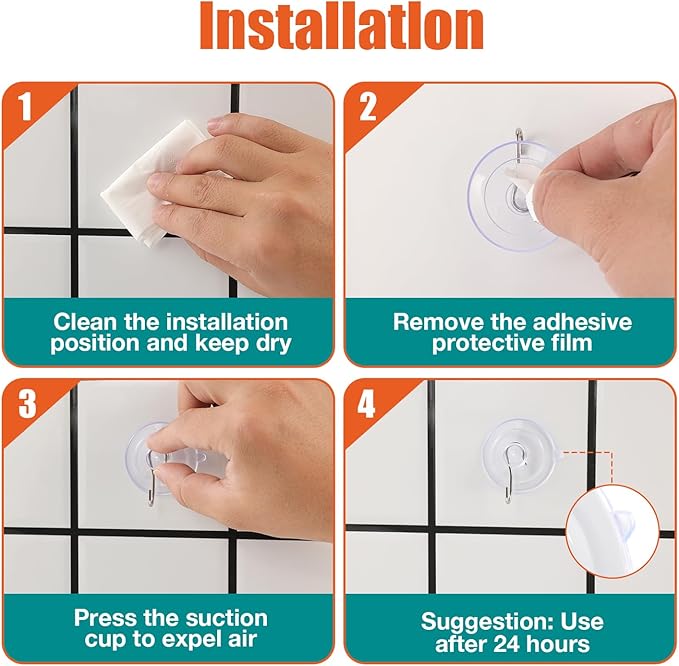 Installation

1

Clean the installation position and keep dry

2

Remove the adhesive protective film

3

Press the suction cup to expel air

4

Suggestion: Use after 24 hours