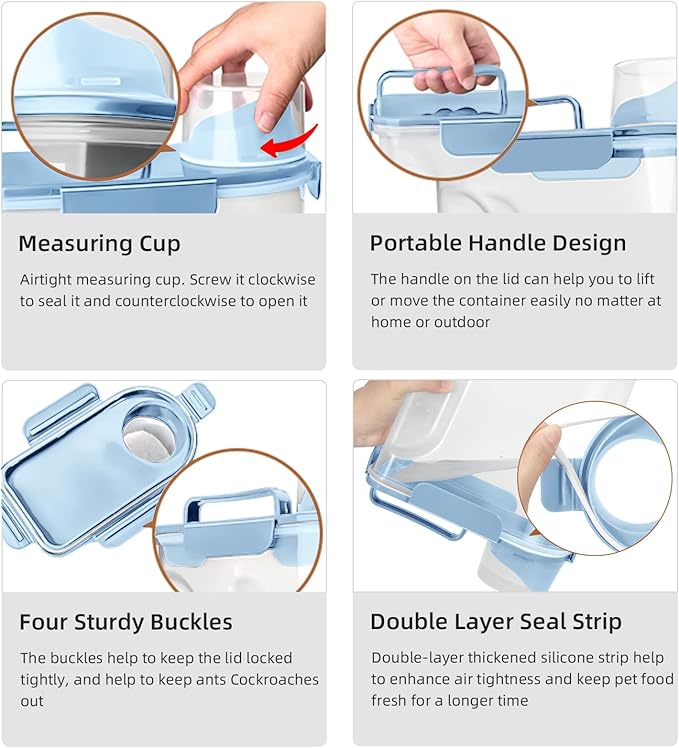 Measuring Cup

Airtight measuring cup. Screw it clockwise to seal it and counterclockwise to open it

Portable Handle Design

The handle on the lid can help you to lift or move the container easily no matter at home or outdoor

Four Sturdy Buckles

The buckles help to keep the lid locked tightly, and help to keep ants Cockroaches out

Double Layer Seal Strip

Double-layer thickened silicone strip help to enhance air tightness and keep pet food fresh for a longer time