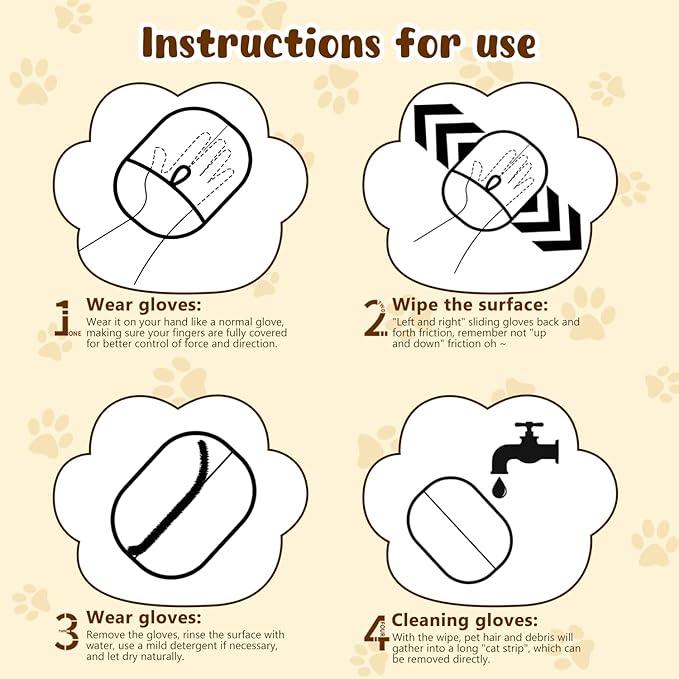 Instructions for use

1 ONE Wear gloves:
Wear it on your hand like a normal glove, making sure your fingers are fully covered for better control of force and direction.

2 TWO Wipe the surface:
"Left and right" sliding gloves back and forth friction, remember not "up and down" friction oh ~

3 Wear gloves:
Remove the gloves, rinse the surface with water, use a mild detergent if necessary, and let dry naturally.

4 FOUR Cleaning gloves:
With the wipe, pet hair and debris will gather into a long "cat strip", which can be removed directly.