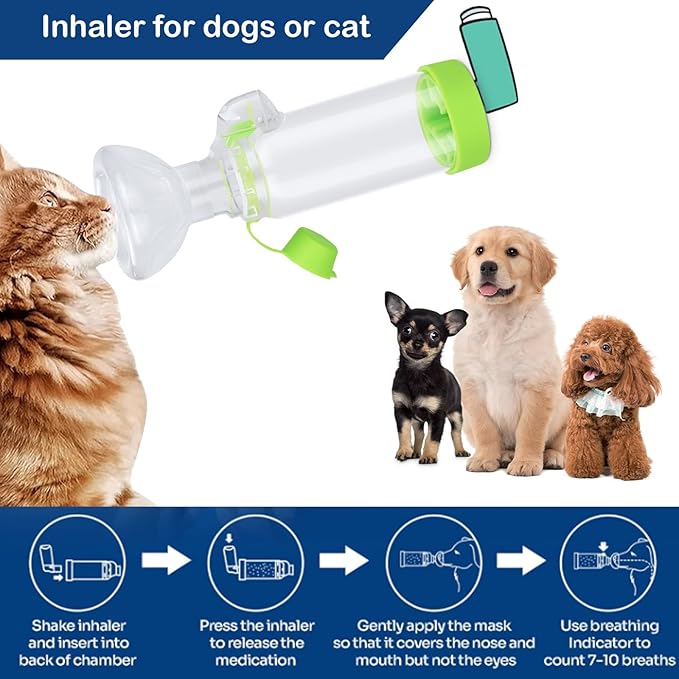 Inhaler for dogs or cat

Shake inhaler and insert into back of chamber

Press the inhaler to release the medication

Gently apply the mask so that it covers the nose and mouth but not the eyes

Use breathing Indicator to count 7-10 breaths