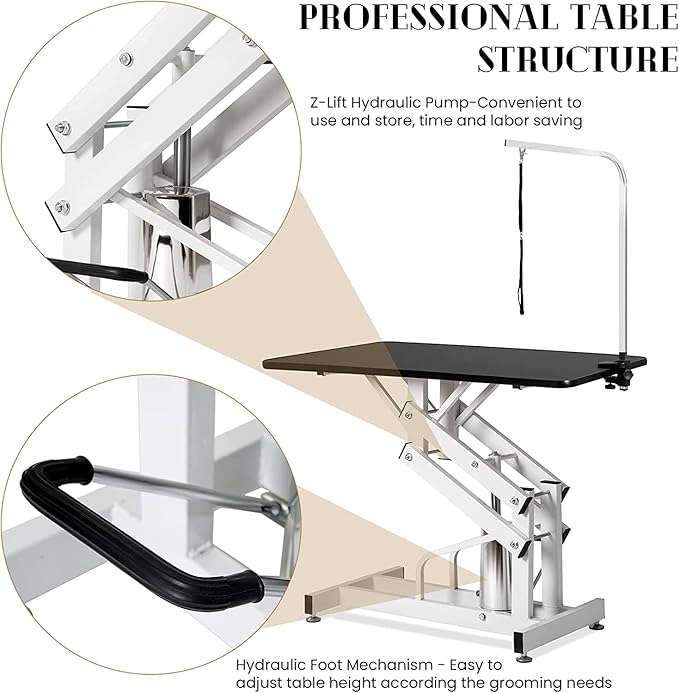 PROFESSIONAL TABLE STRUCTURE

Z-Lift Hydraulic Pump-Convenient to use and store, time and labor saving

Hydraulic Foot Mechanism - Easy to adjust table height according the grooming needs