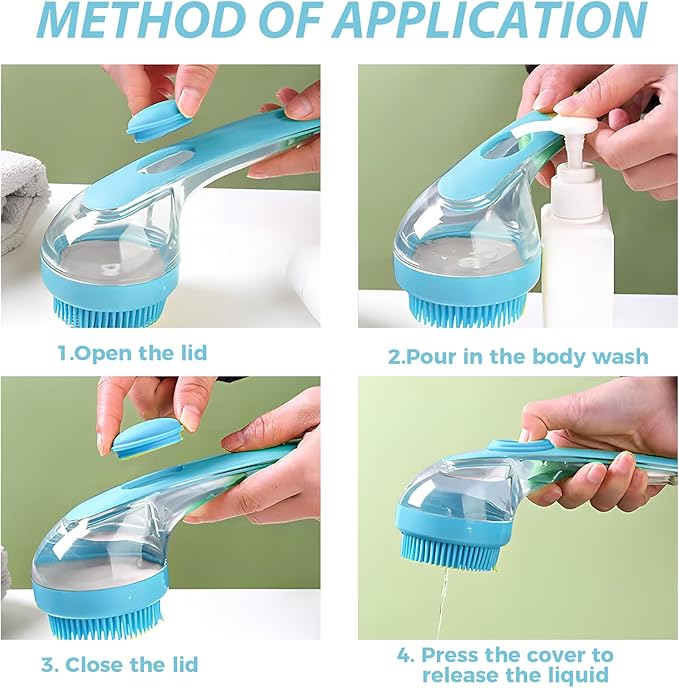 METHOD OF APPLICATION

1.Open the lid

2.Pour in the body wash

3. Close the lid

4. Press the cover to release the liquid