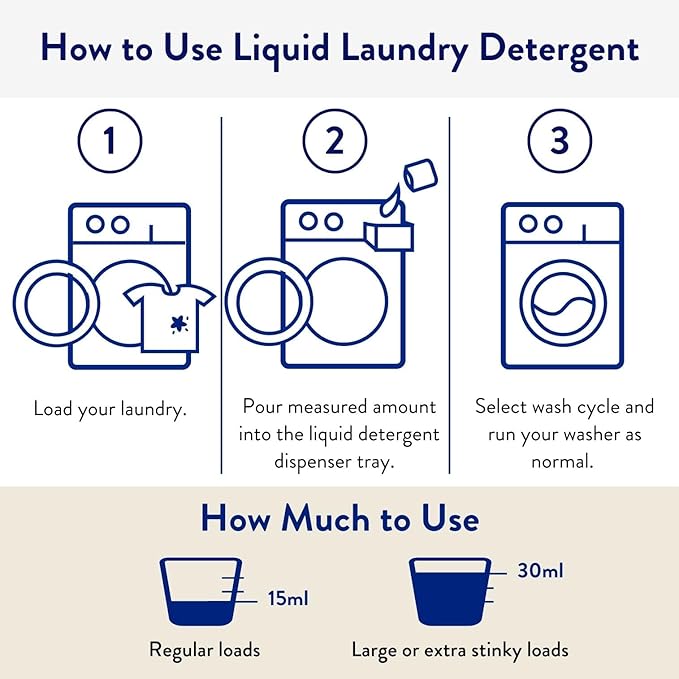 How to Use Liquid Laundry Detergent

1

Load your laundry.

2

Pour measured amount into the liquid detergent dispenser tray.

3

Select wash cycle and run your washer as normal.

How Much to Use

15ml

Regular loads

30ml

Large or extra stinky loads