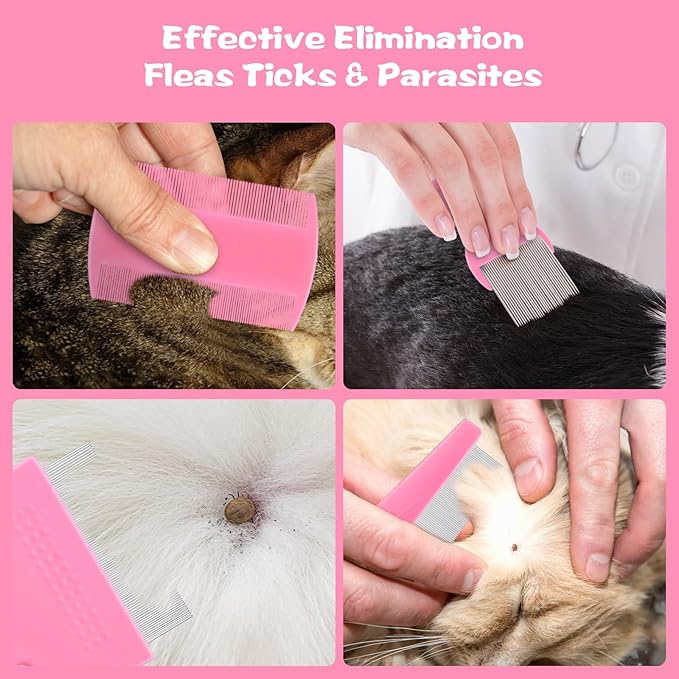 Effective Elimination
Fleas Ticks & Parasites