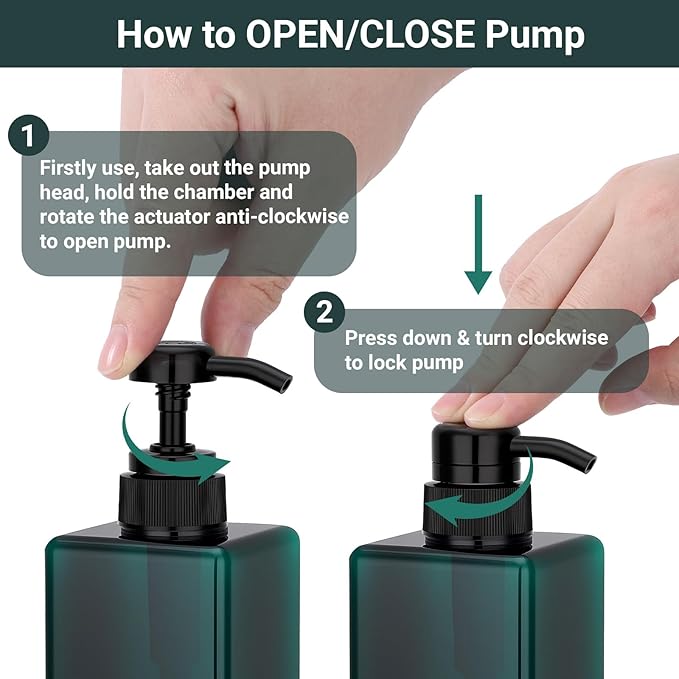 How to OPEN/CLOSE Pump

1

Firstly use, take out the pump head, hold the chamber and rotate the actuator anti-clockwise to open pump.

2

Press down & turn clockwise to lock pump