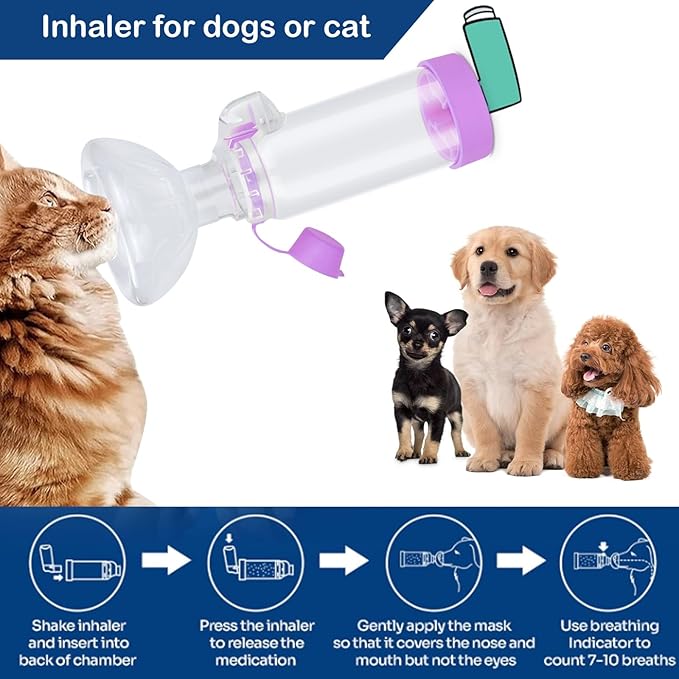 Inhaler for dogs or cat

Shake inhaler and insert into back of chamber

Press the inhaler to release the medication

Gently apply the mask so that it covers the nose and mouth but not the eyes

Use breathing Indicator to count 7-10 breaths