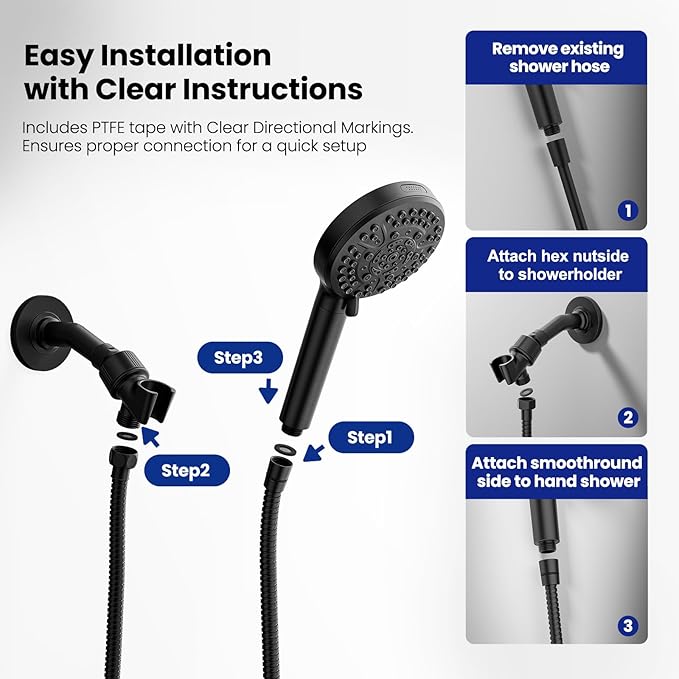 Easy Installation with Clear Instructions

Includes PTFE tape with Clear Directional Markings. Ensures proper connection for a quick setup

Step3

Step1

Step2

Remove existing shower hose

1

Attach hex nutside to showerholder

2

Attach smoothround side to hand shower

3