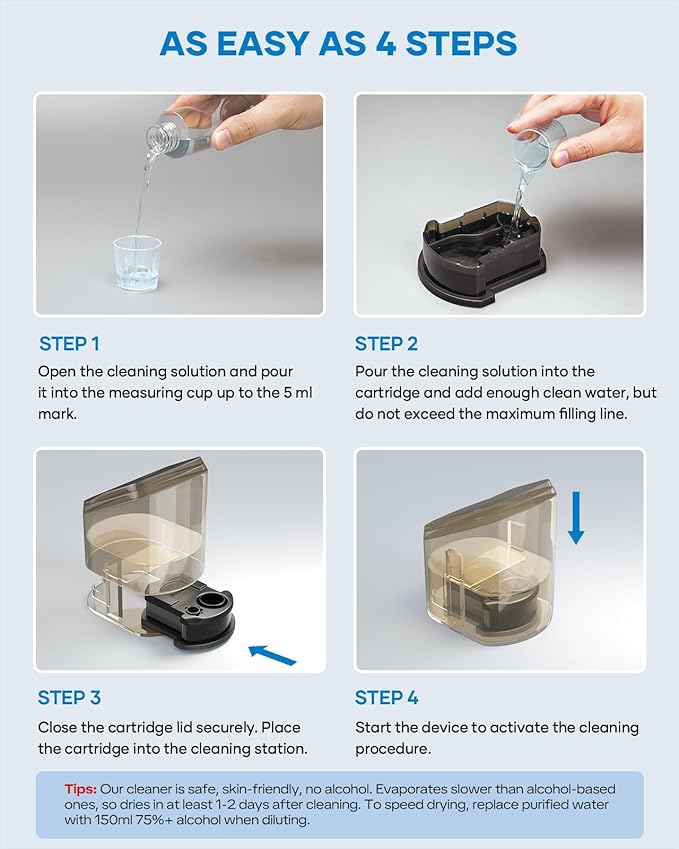 AS EASY AS 4 STEPS

STEP 1
Open the cleaning solution and pour it into the measuring cup up to the 5 ml mark.

STEP 2
Pour the cleaning solution into the cartridge and add enough clean water, but do not exceed the maximum filling line.

STEP 3
Close the cartridge lid securely. Place the cartridge into the cleaning station.

STEP 4
Start the device to activate the cleaning procedure.

Tips: Our cleaner is safe, skin-friendly, no alcohol. Evaporates slower than alcohol-based ones, so dries in at least 1-2 days after cleaning. To speed drying, replace purified water with 150ml 75%+ alcohol when diluting.