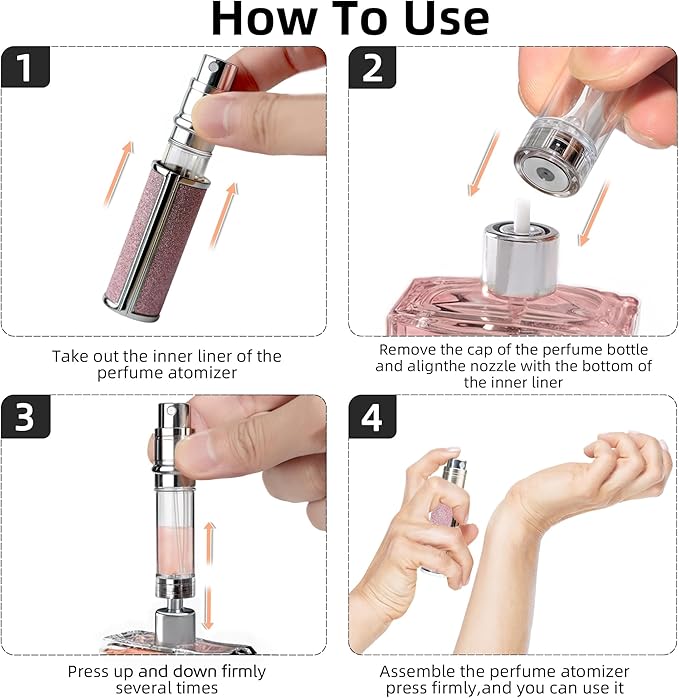 How To Use

1

Take out the inner liner of the perfume atomizer

2

Remove the cap of the perfume bottle and alignthe nozzle with the bottom of the inner liner

3

Press up and down firmly several times

4

Assemble the perfume atomizer press firmly,and you can use it